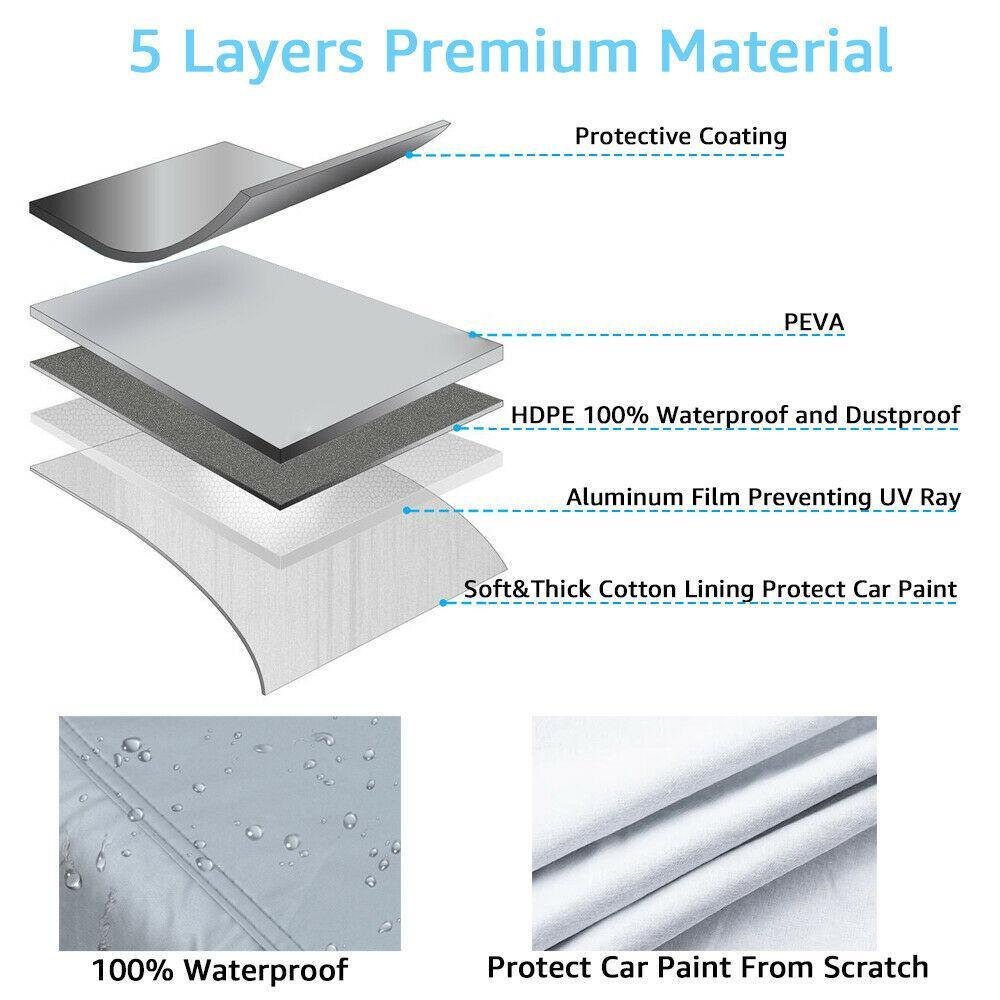 5 Layers Premium Material

Protective Coating

PEVA

HDPE 100% Waterproof and Dustproof

Aluminum Film Preventing UV Ray

Soft&Thick Cotton Lining Protect Car Paint

100% Waterproof

Protect Car Paint From Scratch